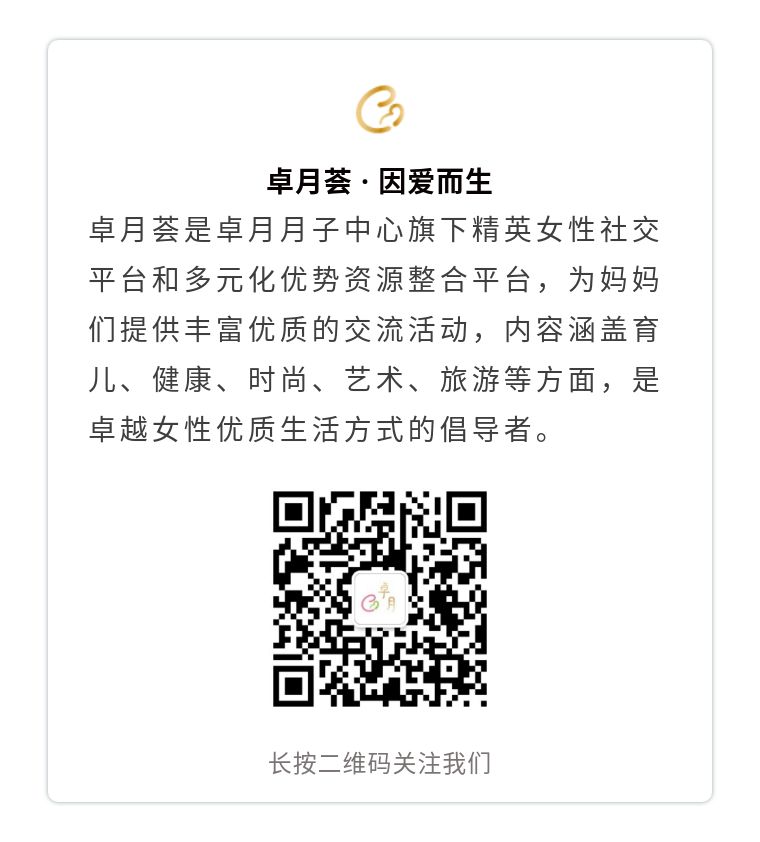 卓月荟 · 因爱而生

卓月荟是卓月月子中心旗下精英女性社交平台和多元化优势资源整合平台，为妈妈们提供丰富优质的交流活动，内容涵盖育儿、健康、时尚、艺术、旅游等方面，是卓越女性优质生活方式的倡导者。

长按二维码关注我们